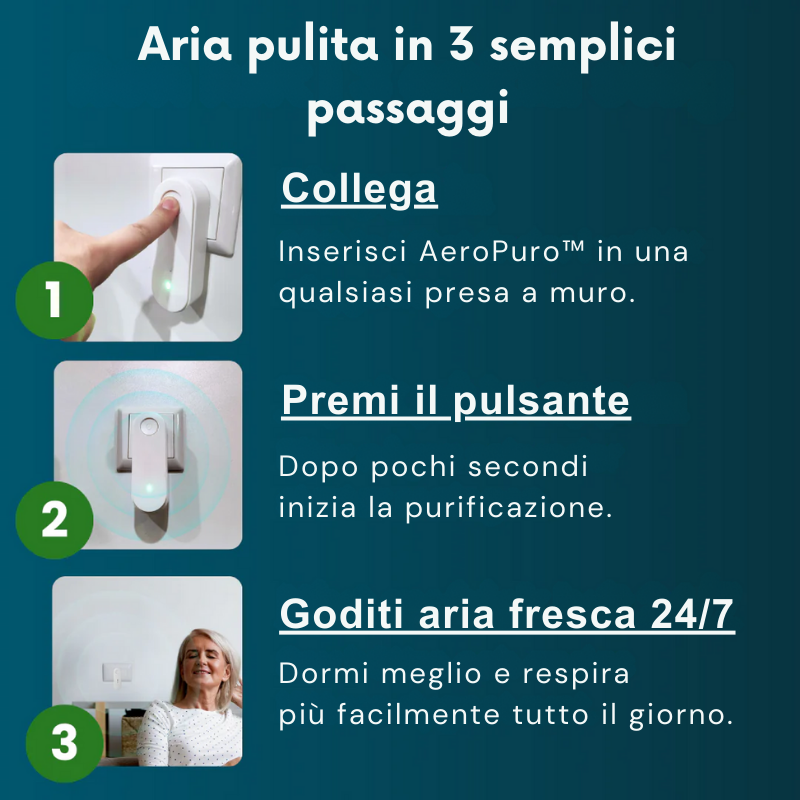 Aria pulita in 3 semplici passaggi

1

Collega

Inserisci AeroPuro™ in una qualsiasi presa a muro.

2

Premi il pulsante

Dopo pochi secondi inizia la purificazione.

3

Goditi aria fresca 24/7

Dormi meglio e respira più facilmente tutto il giorno.